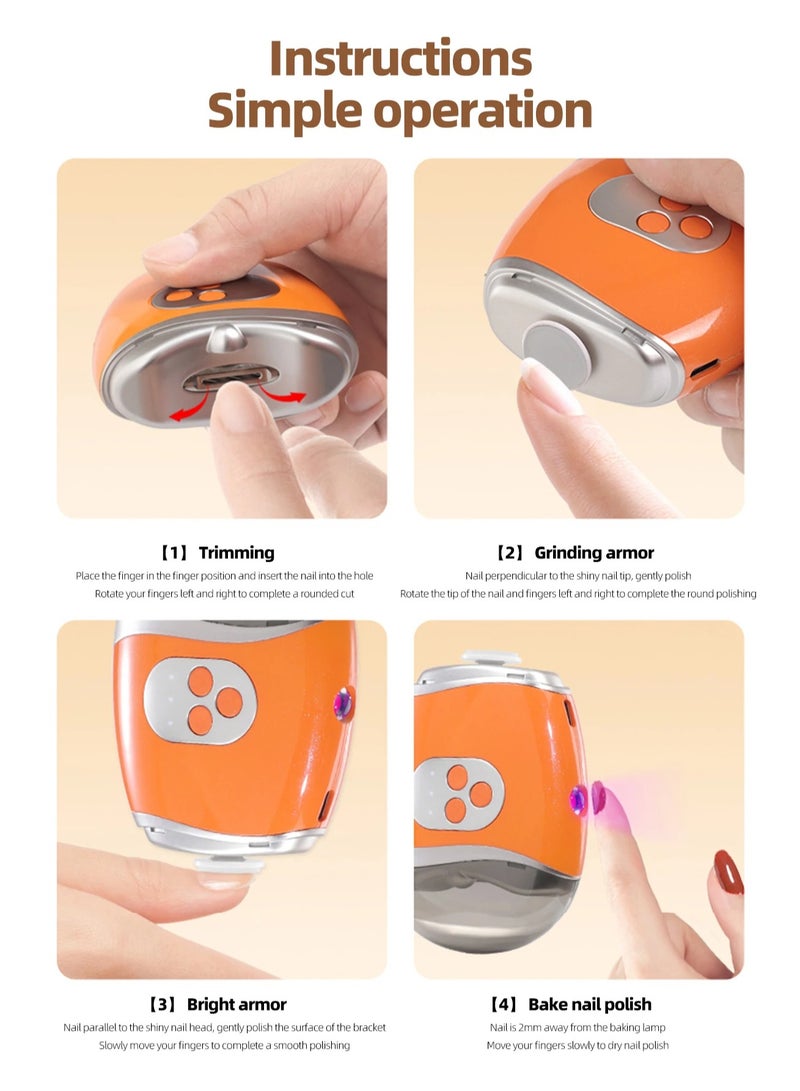 Instructions
Simple operation

【1】 Trimming
Place the finger in the finger position and insert the nail into the hole
Rotate your fingers left and right to complete a rounded cut

【2】 Grinding armor
Nail perpendicular to the shiny nail tip, gently polish
Rotate the tip of the nail and fingers left and right to complete the round polishing

【3】 Bright armor
Nail parallel to the shiny nail head, gently polish the surface of the bracket
Slowly move your fingers to complete a smooth polishing

【4】 Bake nail polish
Nail is 2mm away from the baking lamp
Move your fingers slowly to dry nail polish